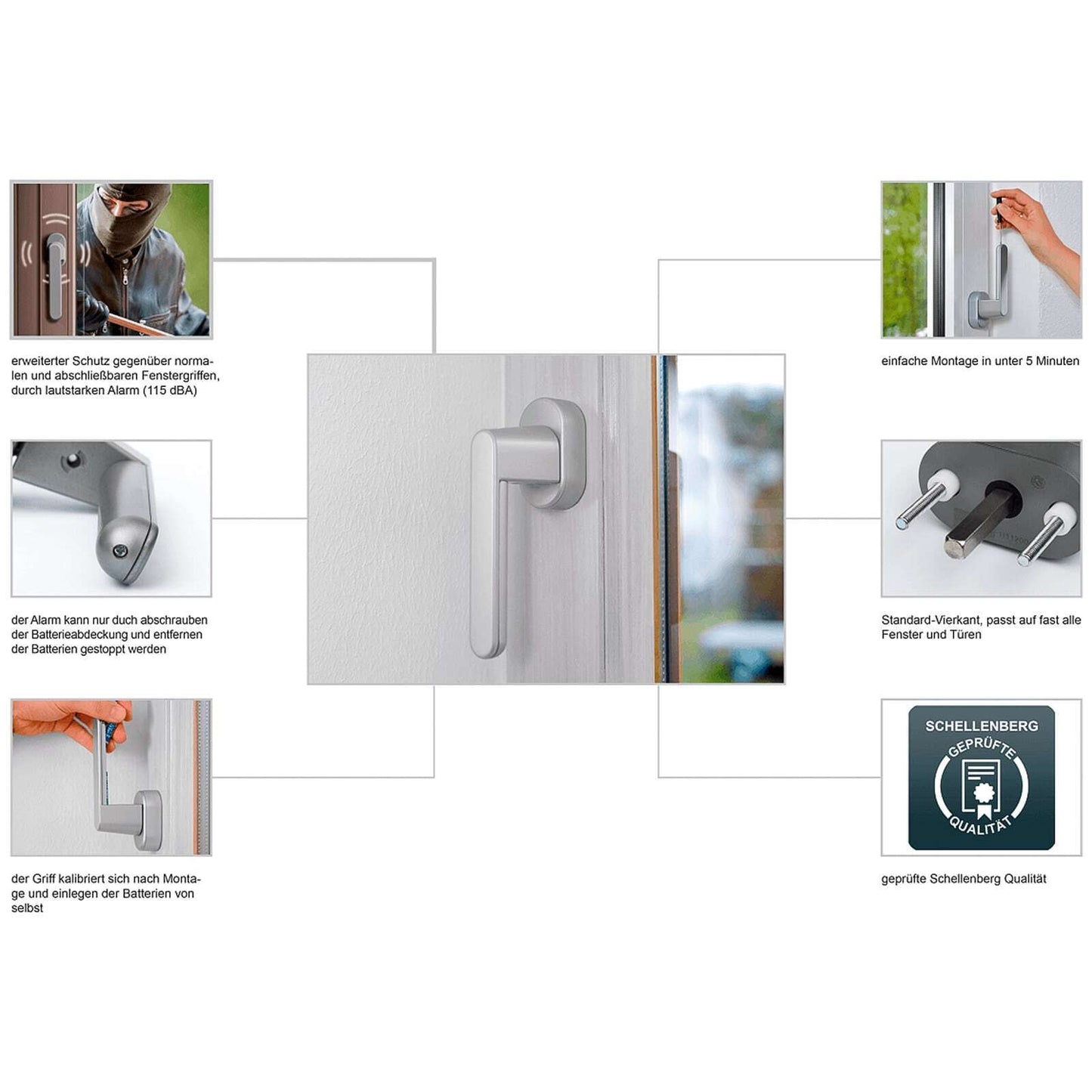 erweiterter Schutz gegenüber normalen und abschließbaren Fenstergriffen, durch lautstarken Alarm (115 dBA)

der Alarm kann nur duch abschrauben der Batterieabdeckung und entfernen der Batterien gestoppt werden

der Griff kalibriert sich nach Montage und einlegen der Batterien von selbst

einfache Montage in unter 5 Minuten

Standard-Vierkant, passt auf fast alle Fenster und Türen

SCHELLENBERG
GEPRÜFTE
QUALITÄT

geprüfte Schellenberg Qualität